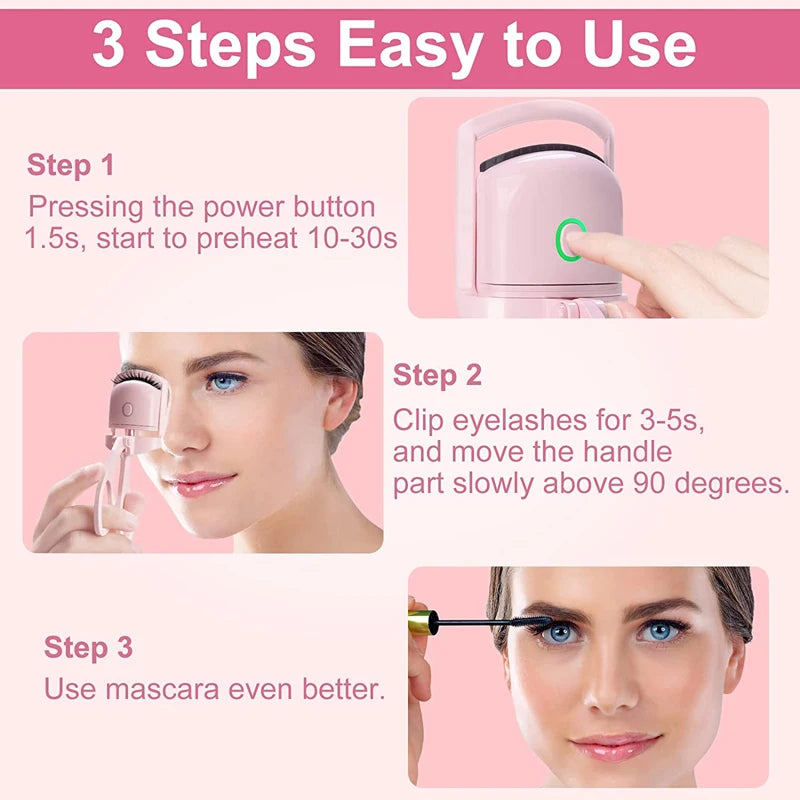 3 Steps Easy to Use

Step 1
Pressing the power button 1.5s, start to preheat 10-30s

Step 2
Clip eyelashes for 3-5s, and move the handle part slowly above 90 degrees.

Step 3
Use mascara even better.