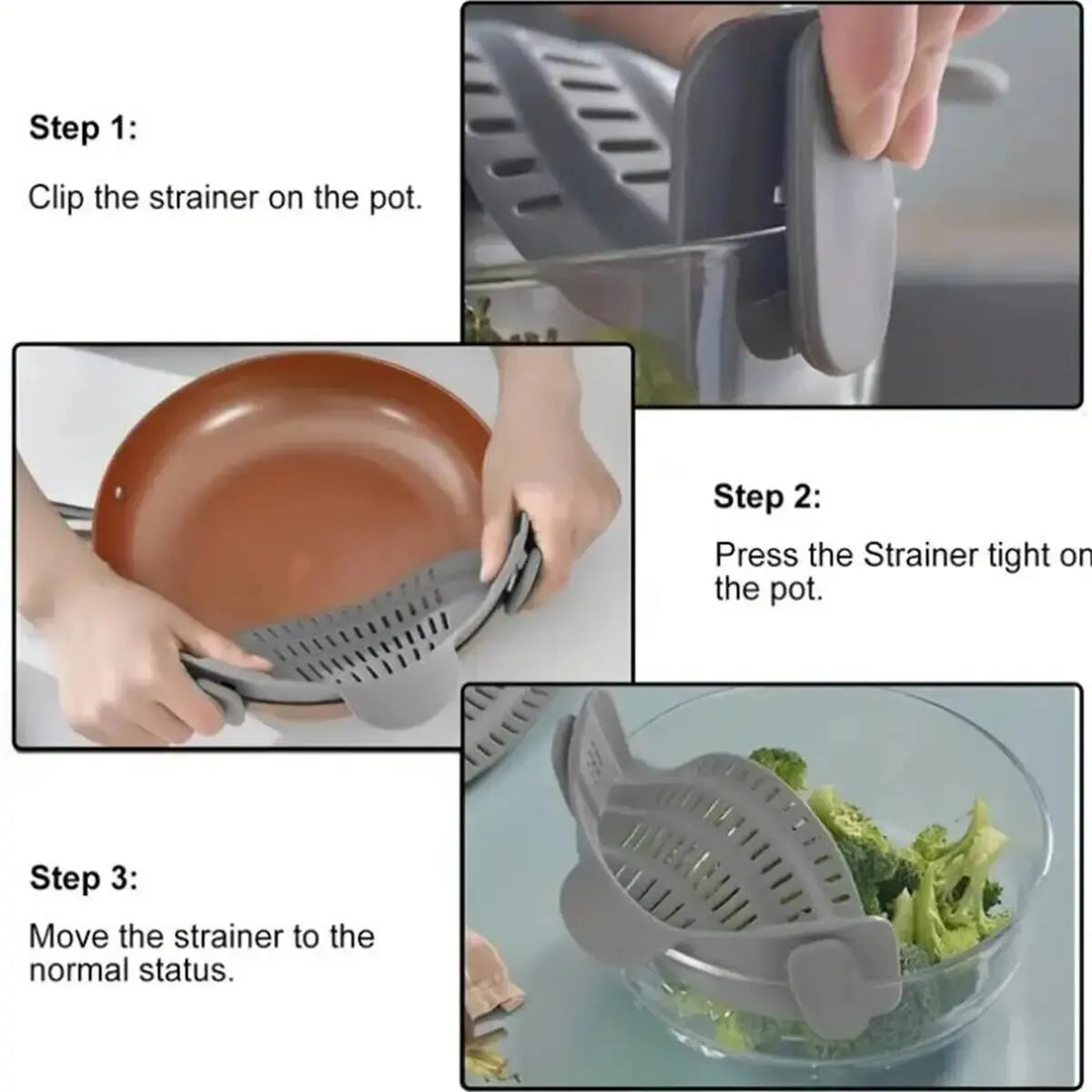 Step 1:

Clip the strainer on the pot.

Step 2:

Press the Strainer tight on the pot.

Step 3:

Move the strainer to the normal status.