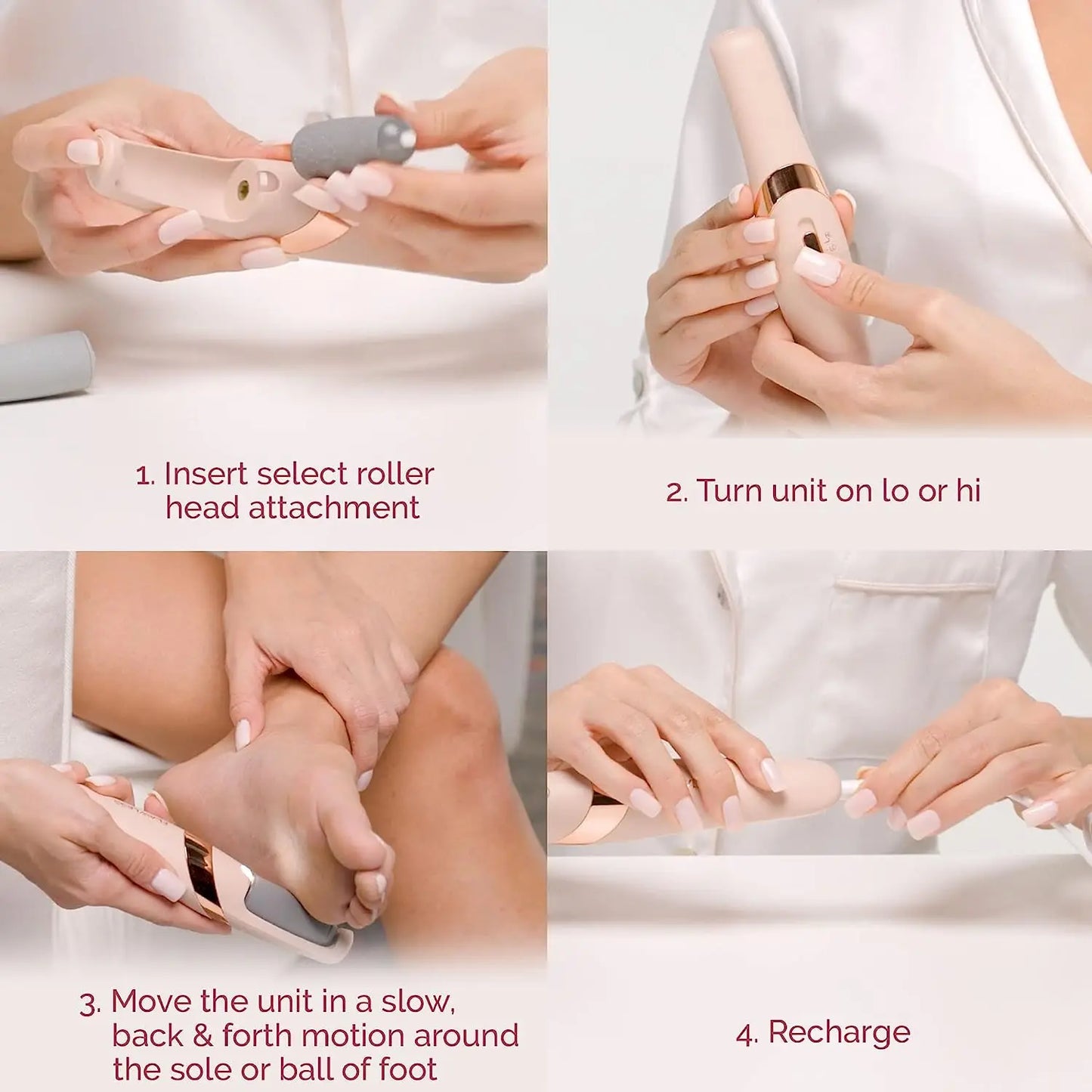 1. Insert select roller head attachment

2. Turn unit on lo or hi

3. Move the unit in a slow, back & forth motion around the sole or ball of foot

4. Recharge