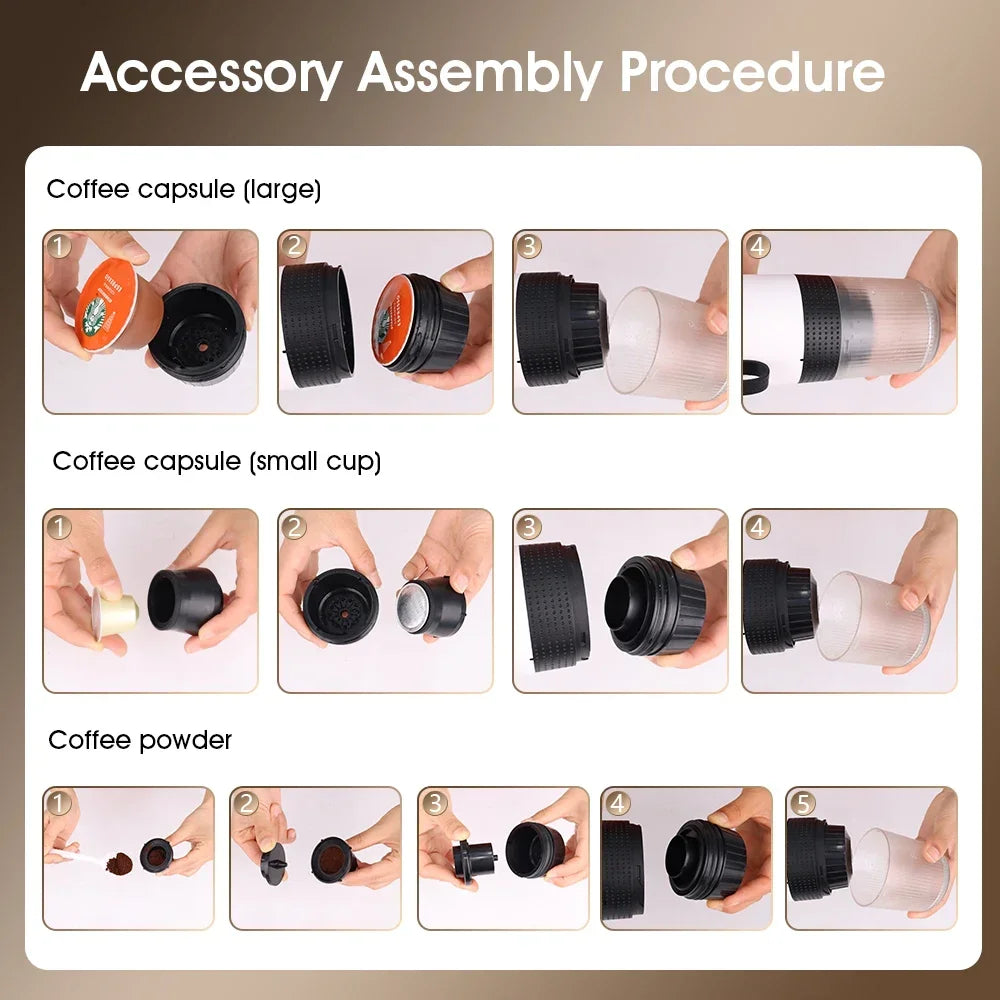 Accessory Assembly Procedure

Coffee capsule (large)

1 2 3 4

Coffee capsule (small cup)

1 2 3 4

Coffee powder

1 2 3 4 5